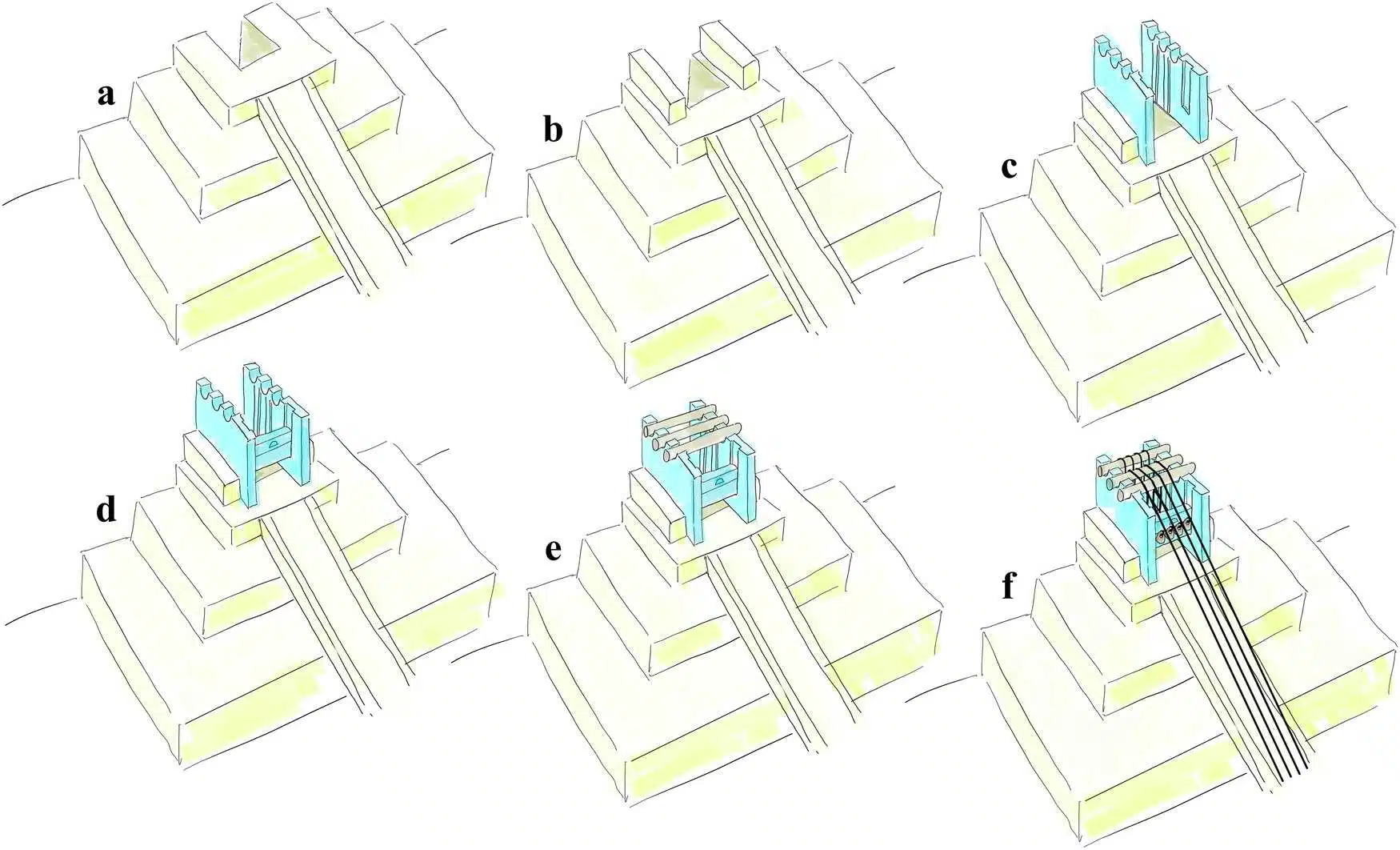 a

b

c

d

e

f